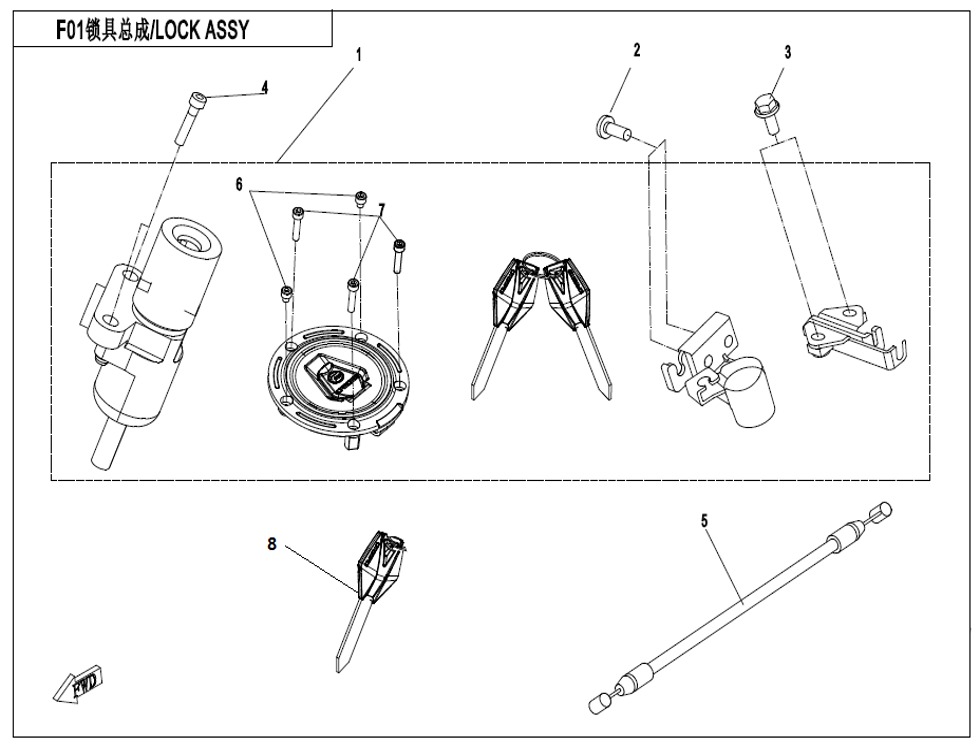 F01锁具总成/LOCK ASSY

1
2
3
4
6
7
8
5
FWD